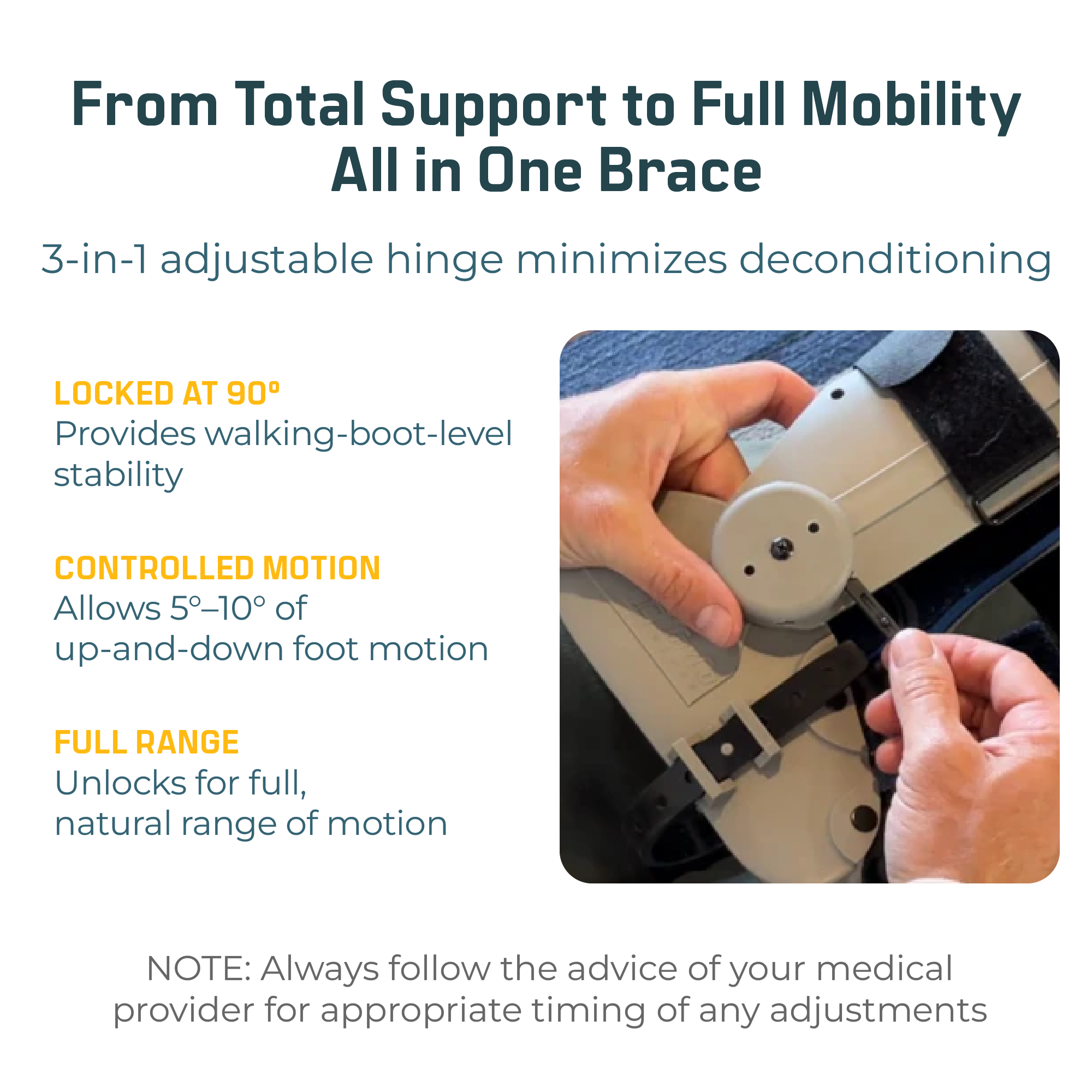 From Total Support to Full Mobility
All in One Brace

3-in-1 adjustable hinge minimizes deconditioning

LOCKED AT 90º
Provides walking-boot-level stability

CONTROLLED MOTION
Allows 5°–10° of up-and-down foot motion

FULL RANGE
Unlocks for full, natural range of motion

NOTE: Always follow the advice of your medical provider for appropriate timing of any adjustments